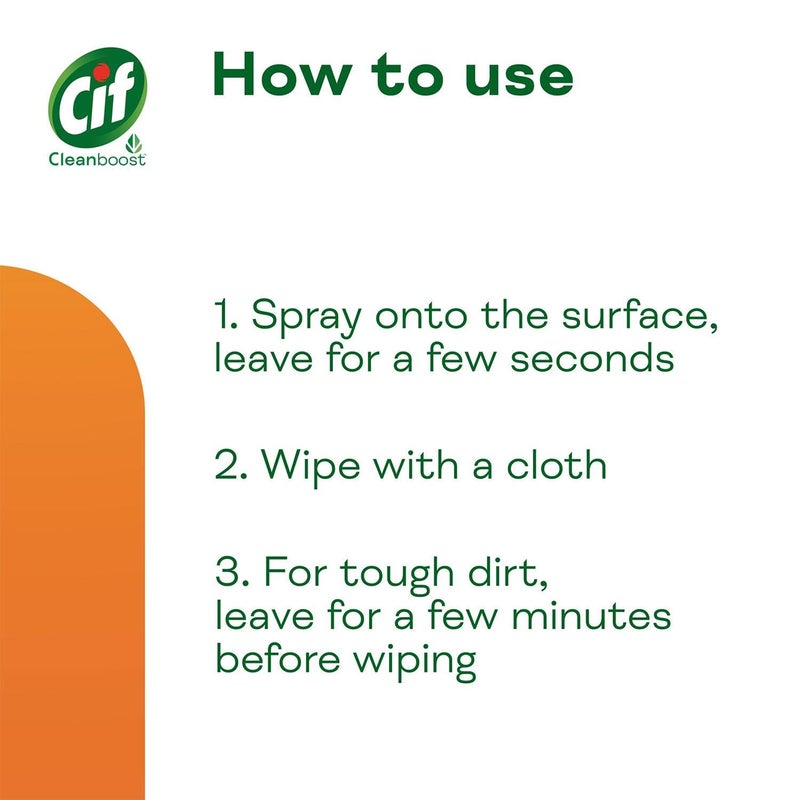 Cif
Cleanboost

How to use

1. Spray onto the surface, leave for a few seconds

2. Wipe with a cloth

3. For tough dirt, leave for a few minutes before wiping